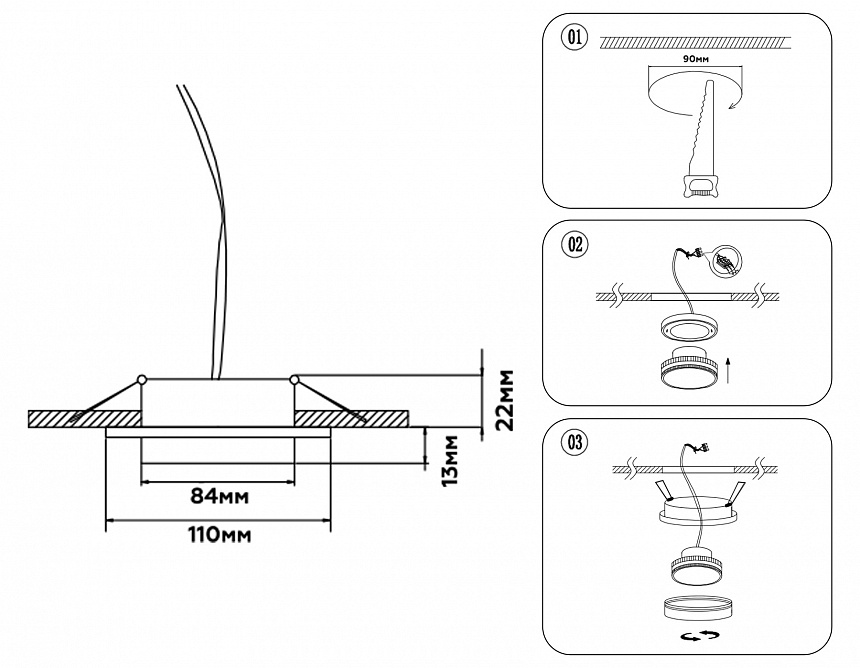 22мм

13мм

84мм

110мм

01

90мм

02

03